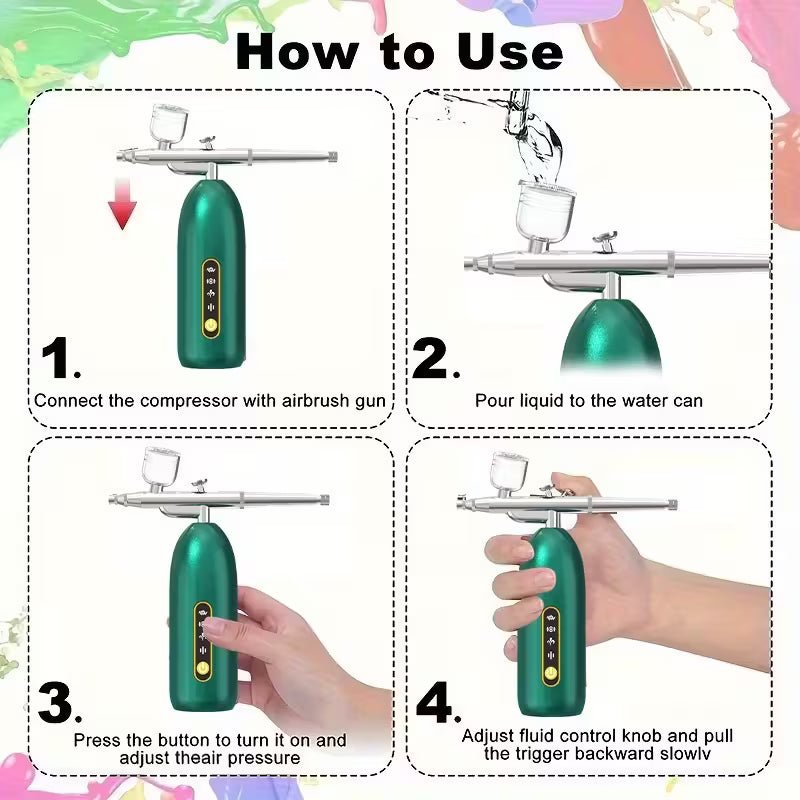 How to Use

1.

Connect the compressor with airbrush gun

2.

Pour liquid to the water can

3.

Press the button to turn it on and adjust theair pressure

4.

Adjust fluid control knob and pull the trigger backward slowlv